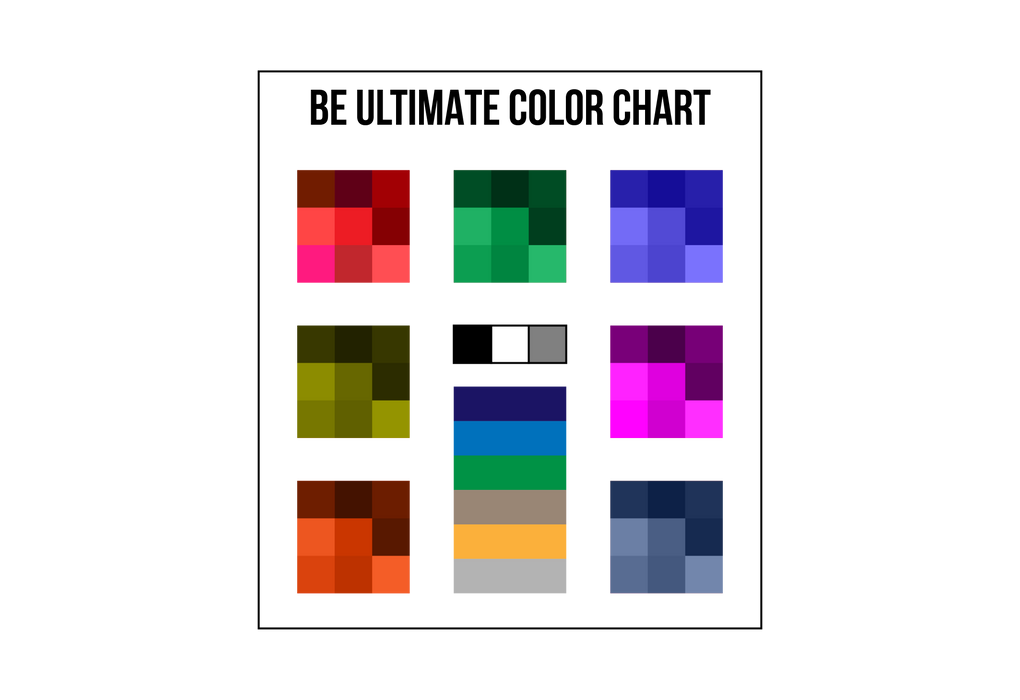 BE ULTIMATE COLOR CHART