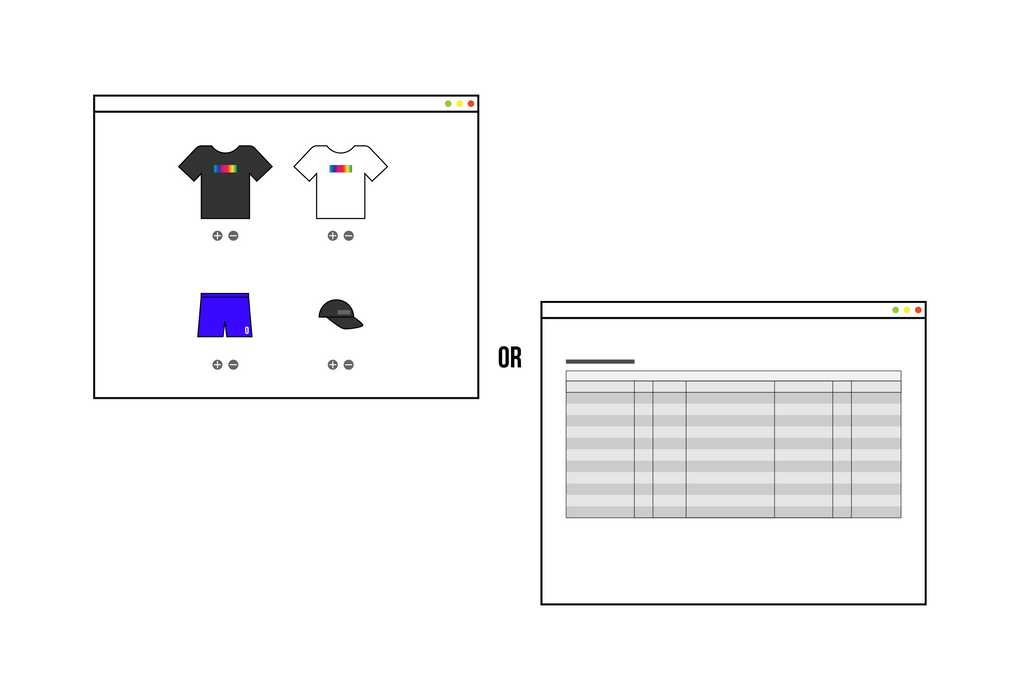 OR